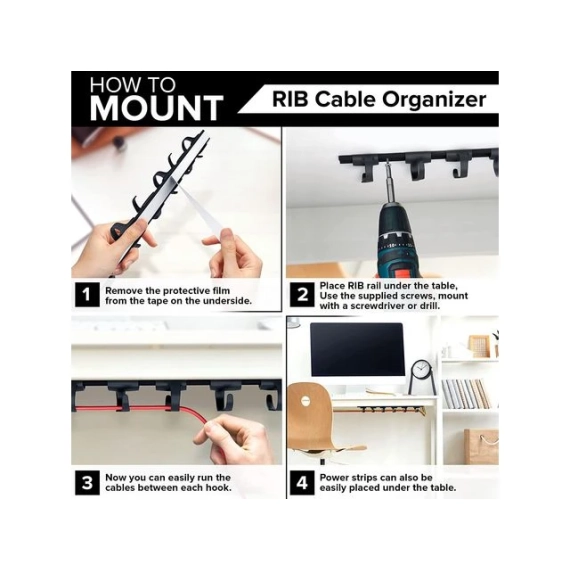 HOW TO
MOUNT

RIB Cable Organizer

1 Remove the protective film from the tape on the underside.

2 Place RIB rail under the table, Use the supplied screws, mount with a screwdriver or drill.

3 Now you can easily run the cables between each hook.

4 Power strips can also be easily placed under the table.