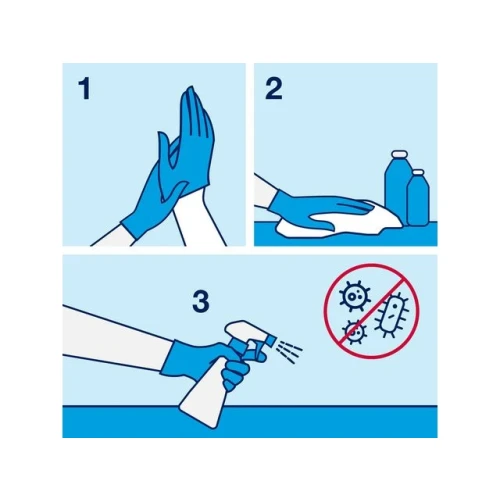 1

2

3